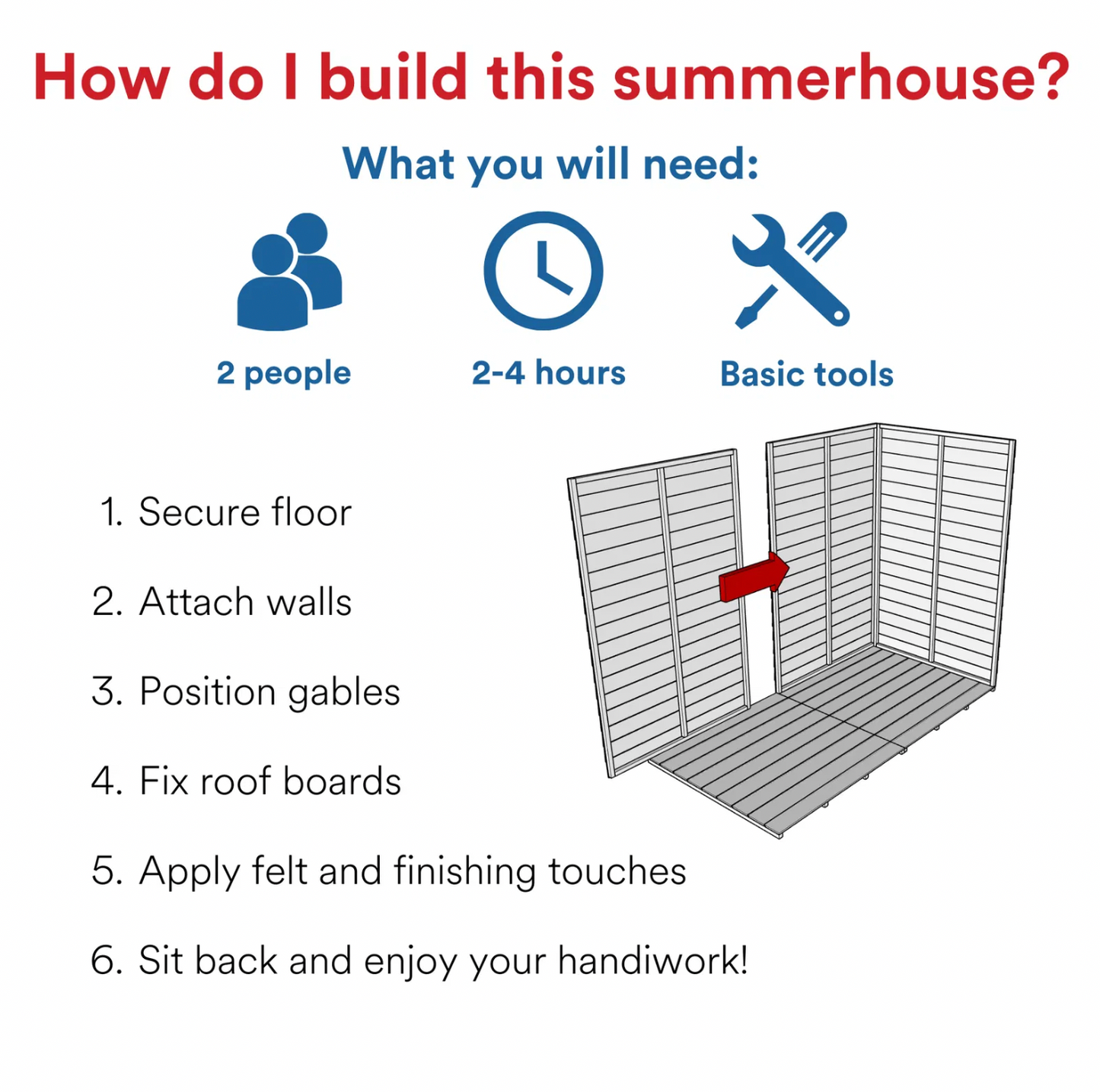 How do I build this summerhouse?

What you will need:

2 people

2-4 hours

Basic tools

1. Secure floor

2. Attach walls

3. Position gables

4. Fix roof boards

5. Apply felt and finishing touches

6. Sit back and enjoy your handiwork!