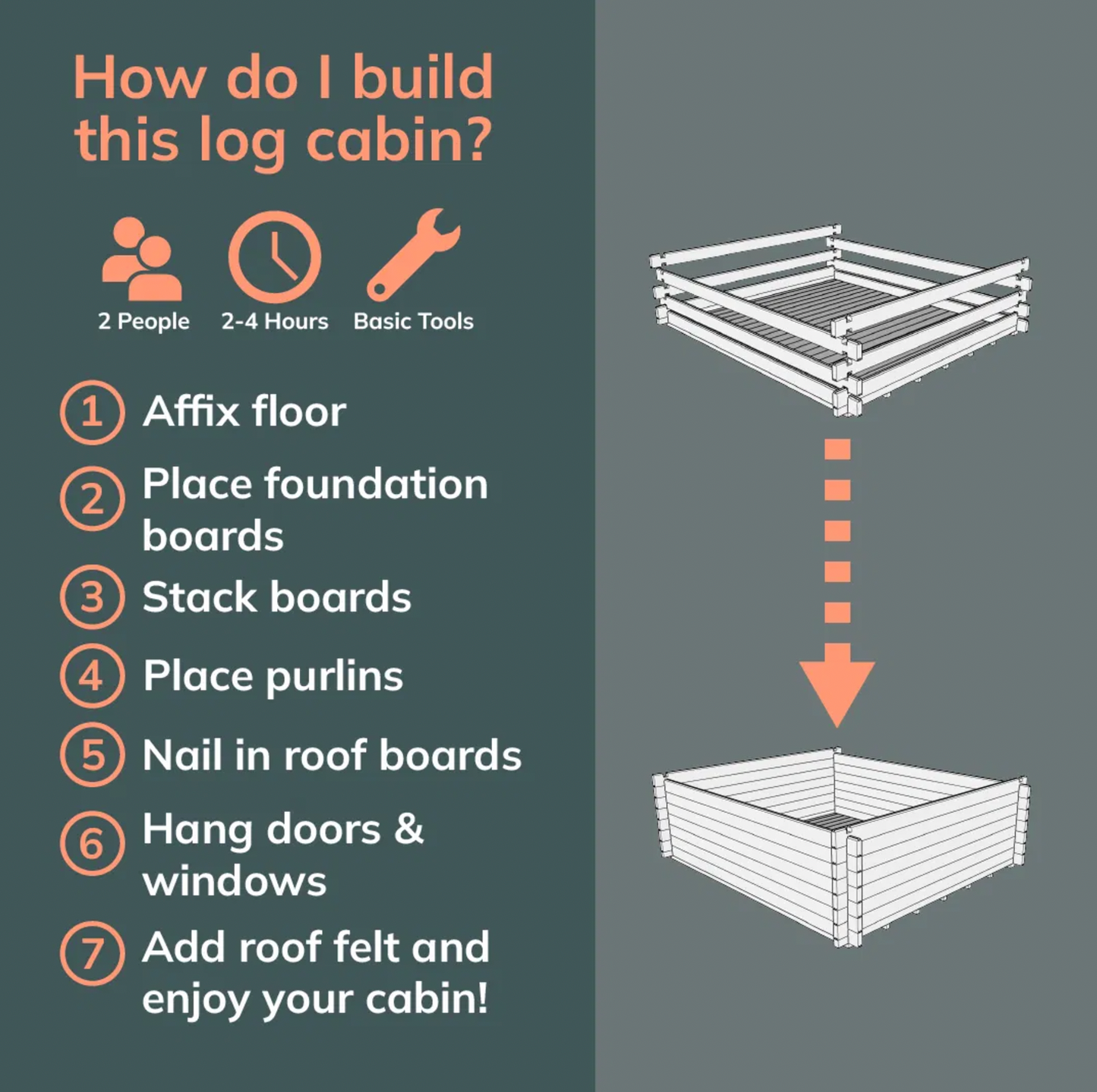 How do I build this log cabin?

2 People
2-4 Hours
Basic Tools

1 Affix floor
2 Place foundation boards
3 Stack boards
4 Place purlins
5 Nail in roof boards
6 Hang doors & windows
7 Add roof felt and enjoy your cabin!