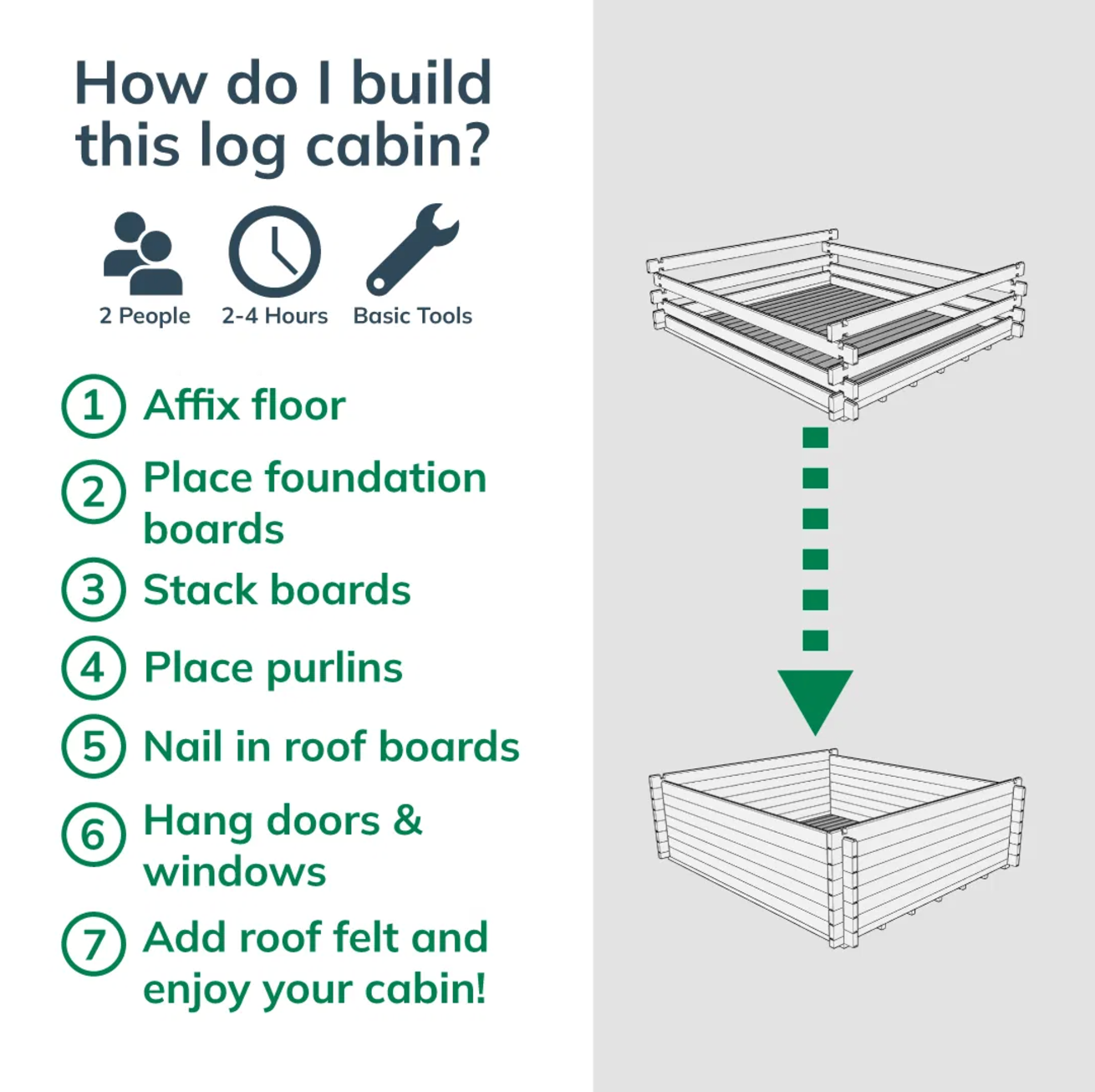 How do I build this log cabin?

2 People
2-4 Hours
Basic Tools

1 Affix floor

2 Place foundation boards

3 Stack boards

4 Place purlins

5 Nail in roof boards

6 Hang doors & windows

7 Add roof felt and enjoy your cabin!