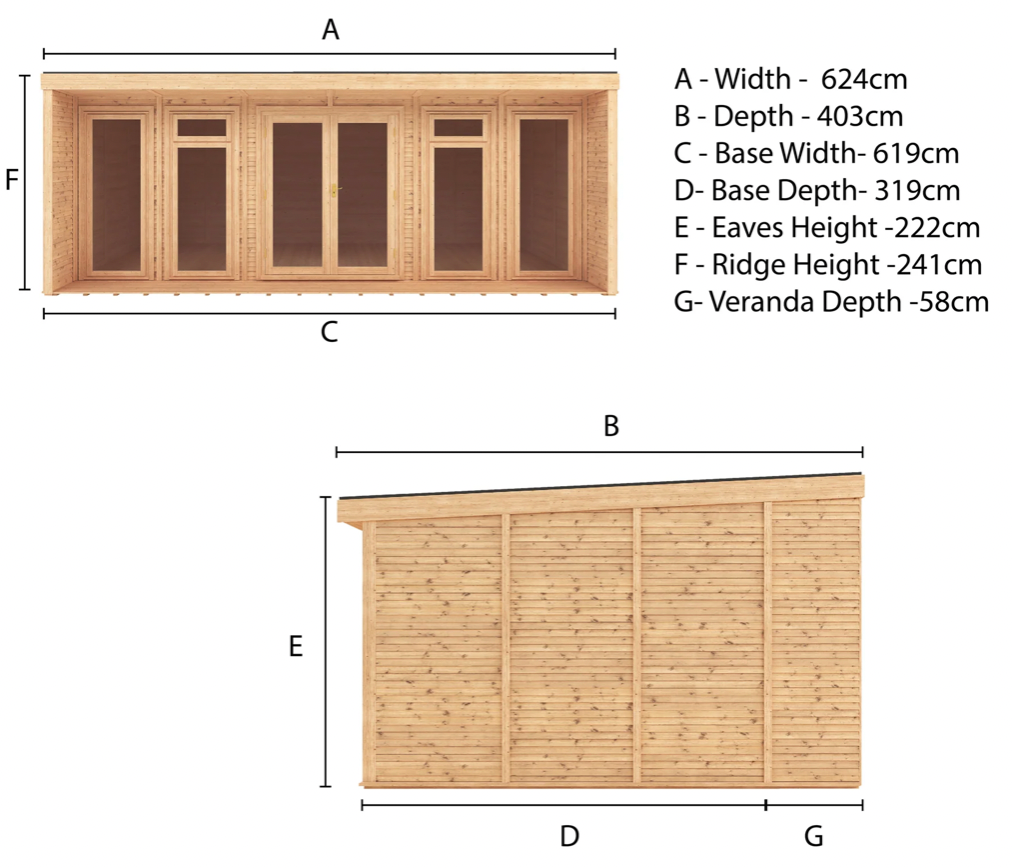 A

F

C

A - Width - 624cm
B - Depth - 403cm
C - Base Width- 619cm
D- Base Depth- 319cm
E - Eaves Height -222cm
F - Ridge Height -241cm
G- Veranda Depth -58cm

B

E

D

G